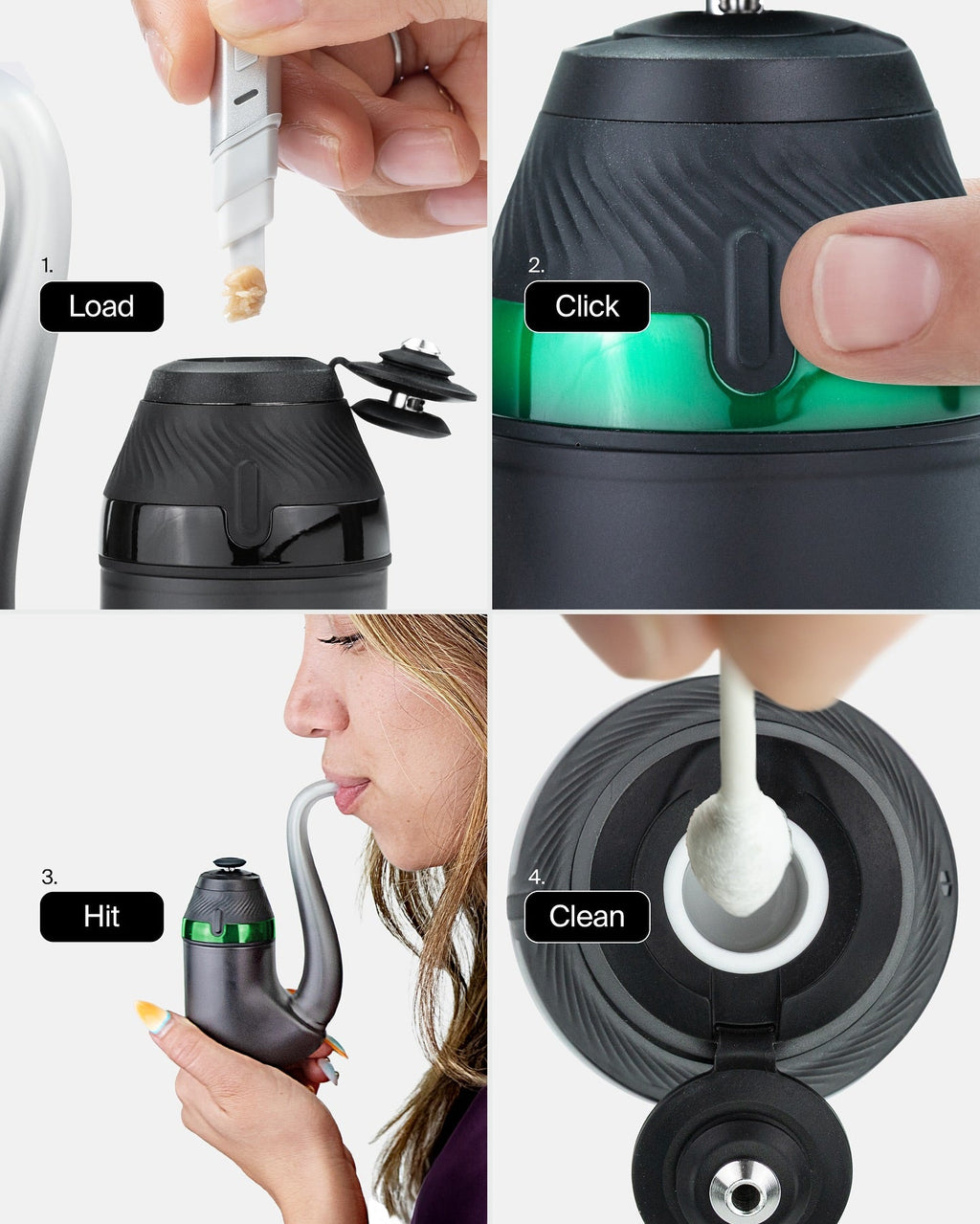 1.
Load

2.
Click

3.
Hit

4.
Clean